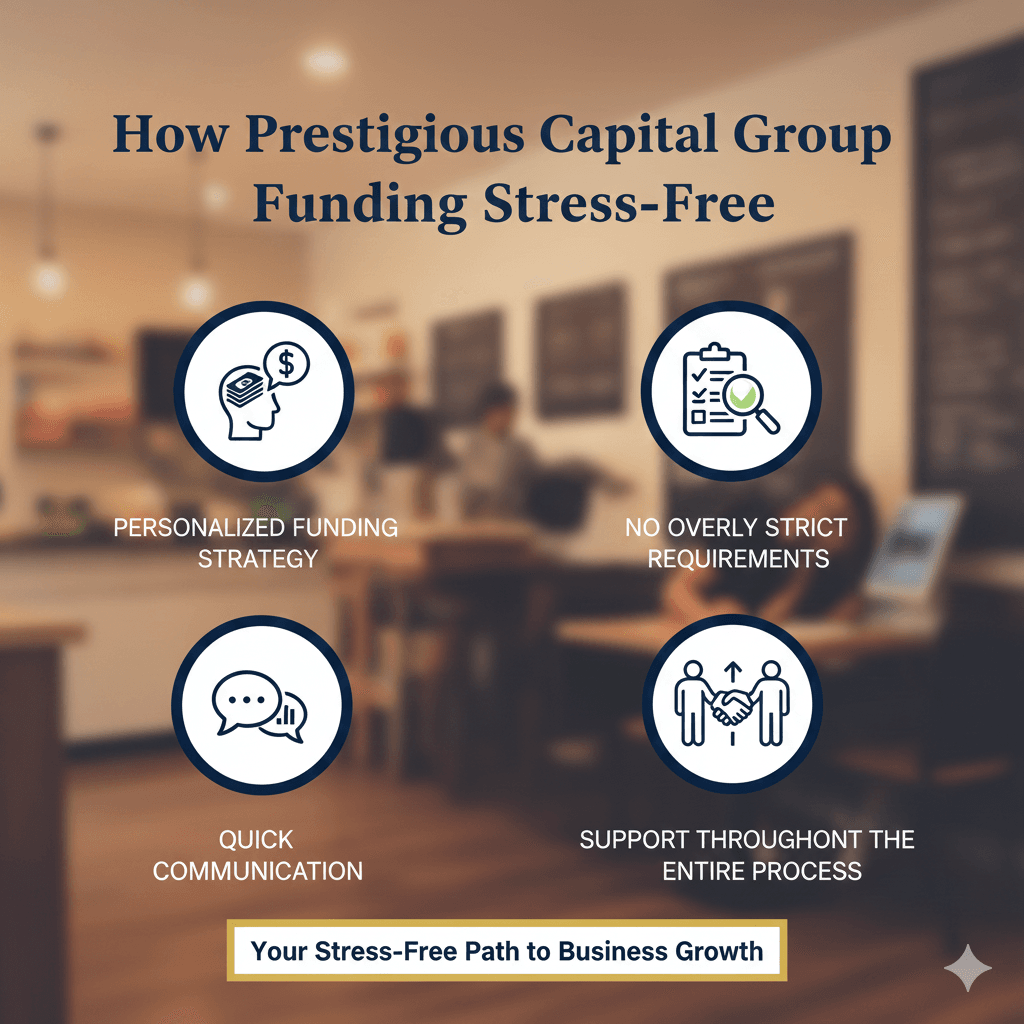 How Prestigious Capital Group Funding Stress-Free

PERSONALIZED FUNDING STRATEGY

NO OVERLY STRICT REQUIREMENTS

QUICK COMMUNICATION

SUPPORT THROUGHONT THE ENTIRE PROCESS

Your Stress-Free Path to Business Growth